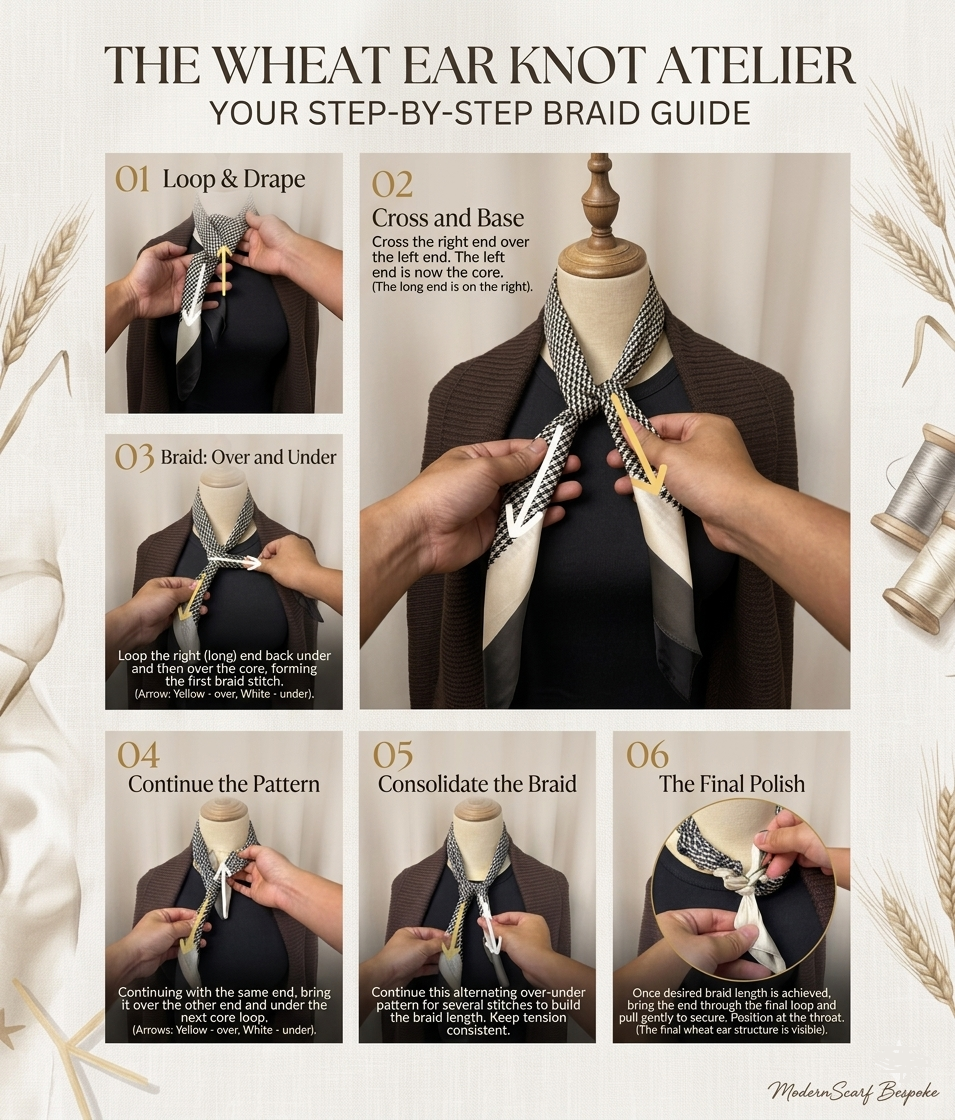 THE WHEAT EAR KNOT ATELIER
YOUR STEP-BY-STEP BRAID GUIDE

01 Loop & Drape

02
Cross and Base
Cross the right end over the left end. The left end is now the core.
(The long end is on the right).

03 Braid: Over and Under
Loop the right (long) end back under and then over the core, forming the first braid stitch.
(Arrow: Yellow - over, White - under).

04
Continue the Pattern
Continuing with the same end, bring it over the other end and under the next core loop.
(Arrows: Yellow - over, White - under).

05
Consolidate the Braid
Continue this alternating over-under pattern for several stitches to build the braid length. Keep tension consistent.

06
The Final Polish
Once desired braid length is achieved, bring the end through the final loop and pull gently to secure. Position at the throat.
(The final wheat ear structure is visible).

ModernScarf Bespoke